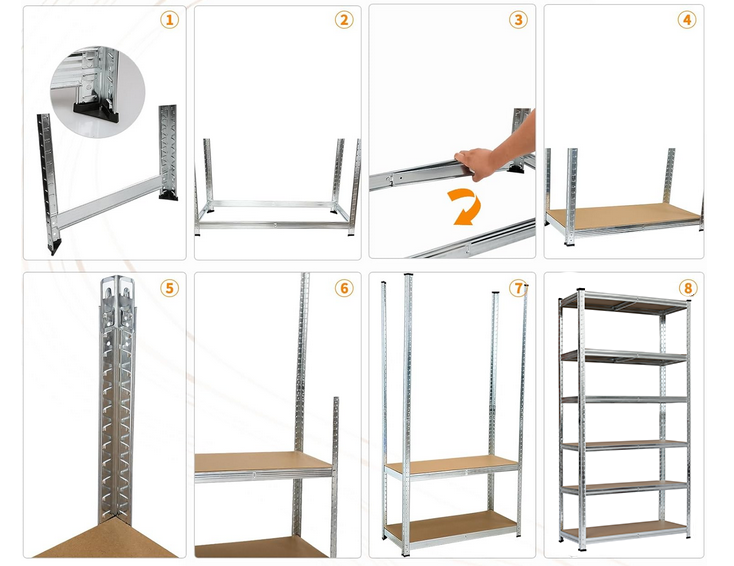 1
2
3
4
5
6
7
8