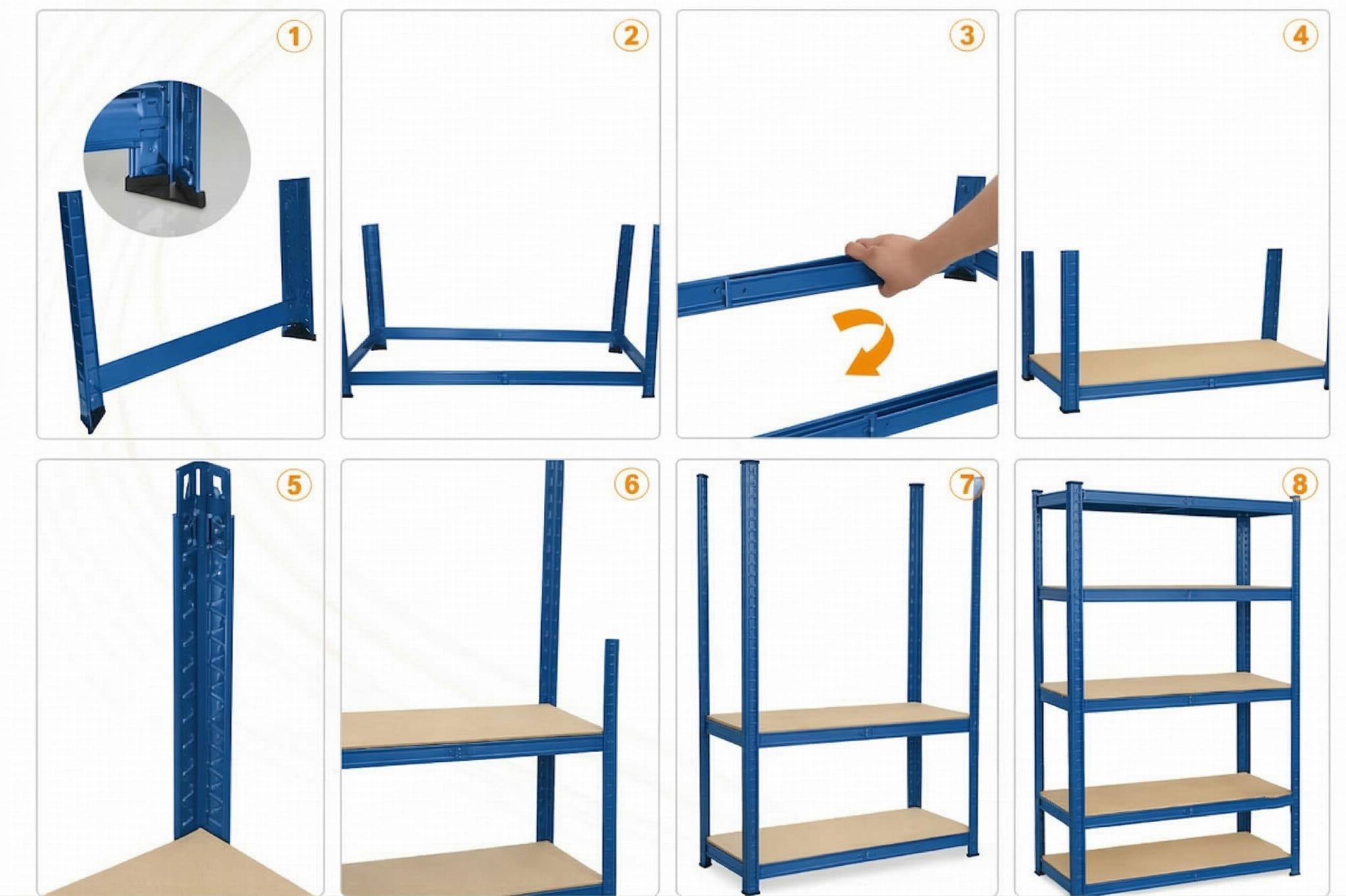 1
2
3
4
5
6
7
8